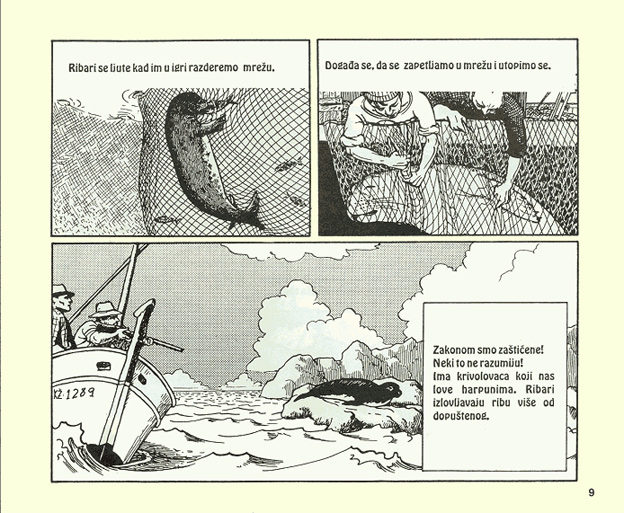 Ribari se ljute kad im u igri razderemo mrežu.

Događa se, da se zapetljamo u mrežu i utopimo se.

KŽ·1289

Zakonom smo zaštićene! Neki to ne razumiju! Ima krivolovaca koji nas love harpunima. Ribari izlovljavaju ribu više od dopuštenog.

9