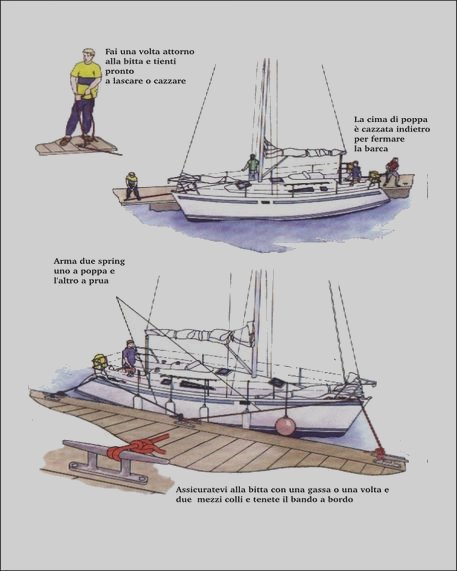 Fai una volta attorno alla bitta e tienti pronto a lascare o cazzare

La cima di poppa è cazzata indietro per fermare la barca

Arma due spring uno a poppa e l'altro a prua

Assicuratevi alla bitta con una gassa o una volta e due mezzi colli e tenete il bando a bordo