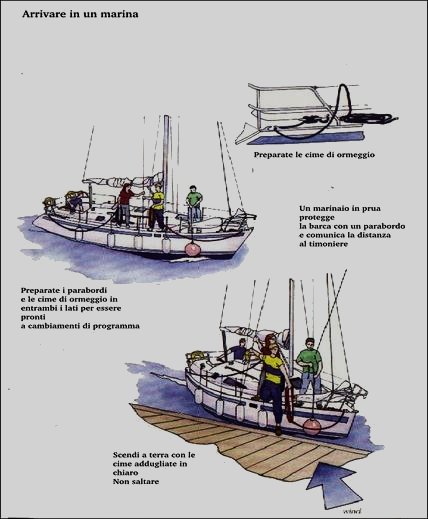 Arrivare in un marina

Preparate le cime di ormeggio

Un marinaio in prua protegge la barca con un parabordo e comunica la distanza al timoniere

Preparate i parabordi e le cime di ormeggio in entrambi i lati per essere pronti a cambiamenti di programma

Scendi a terra con le cime addugliate in chiaro
Non saltare

vinci